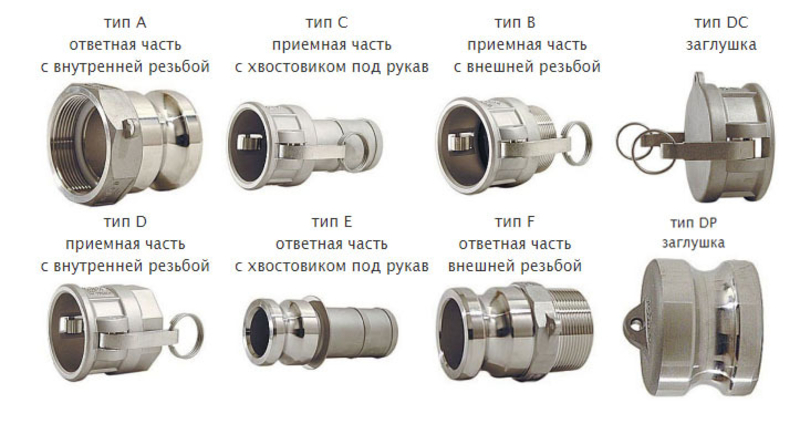 тип A
ответная часть
с внутренней резьбой

тип C
приемная часть
с хвостовиком под рукав

тип B
приемная часть
с внешней резьбой

тип DC
заглушка

тип D
приемная часть
с внутренней резьбой

тип E
ответная часть
с хвостовиком под рукав

тип F
ответная часть
внешней резьбой

тип DP
заглушка