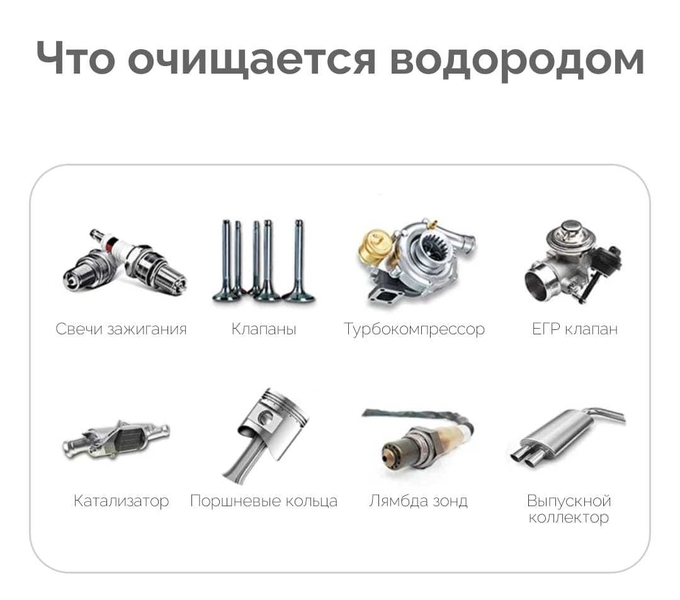 Что очищается водородом

Свечи зажигания

Клапаны

Турбокомпрессор

ЕГР клапан

Катализатор

Поршневые кольца

Лямбда зонд

Выпускной коллектор