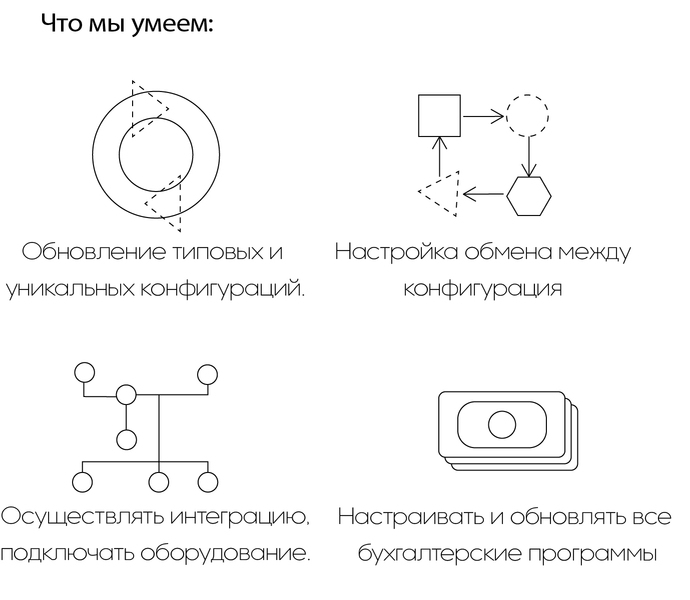 Что мы умеем:

Обновление типовых и уникальных конфигураций.

Настройка обмена между конфигурация

Осуществлять интеграцию, подключать оборудование.

Настраивать и обновлять все бухгалтерские программы