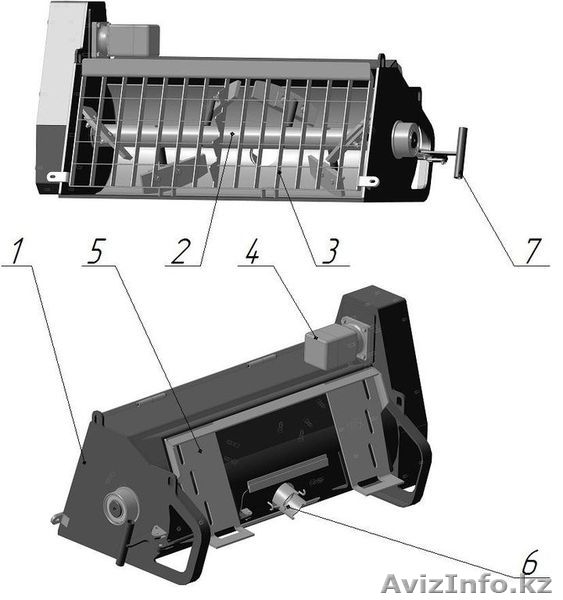 1
5
2
4
3
7
6
AvizInfo.kz