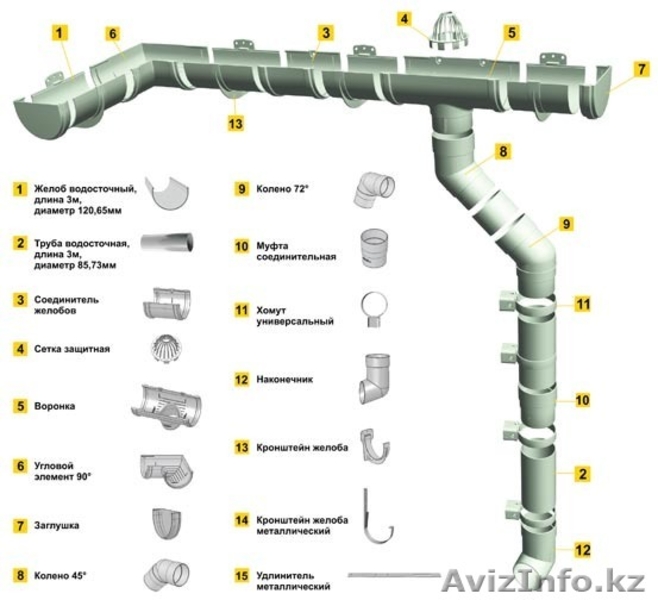 1
6
3
4
5
7
13
8
9
11
10
2
12

1 Желоб водосточный, длина 3м, диаметр 120,65мм

2 Труба водосточная, длина 3м, диаметр 85,73мм

3 Соединитель желобов

4 Сетка защитная

5 Воронка

6 Угловой элемент 90°

7 Заглушка

8 Колено 45°

9 Колено 72°

10 Муфта соединительная

11 Хомут универсальный

12 Наконечник

13 Кронштейн желоба

14 Кронштейн желоба металлический

15 Удлинитель металлический

AvizInfo.kz