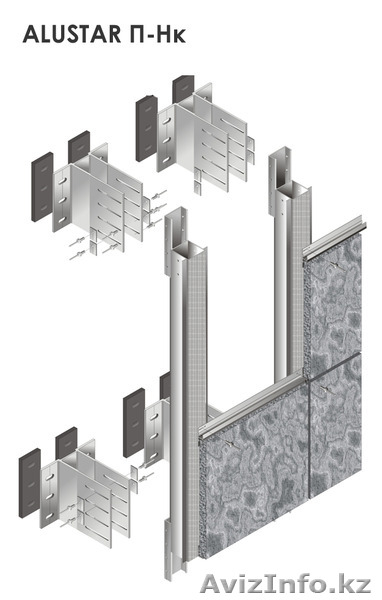 ALUSTAR П-Нк

AvizInfo.kz