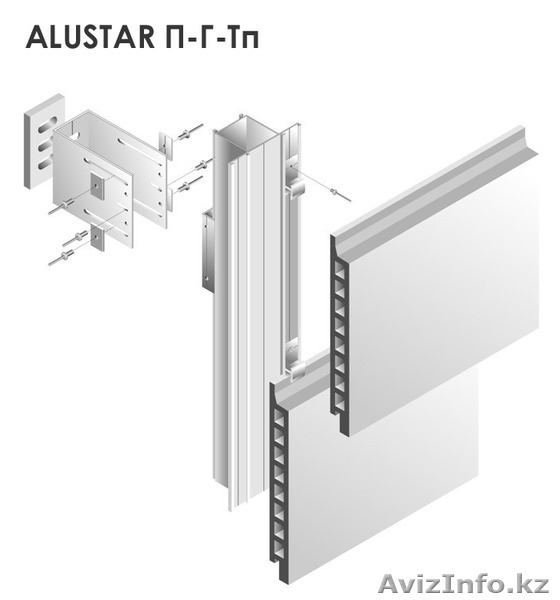 ALUSTAR П-Г-Тп

AvizInfo.kz