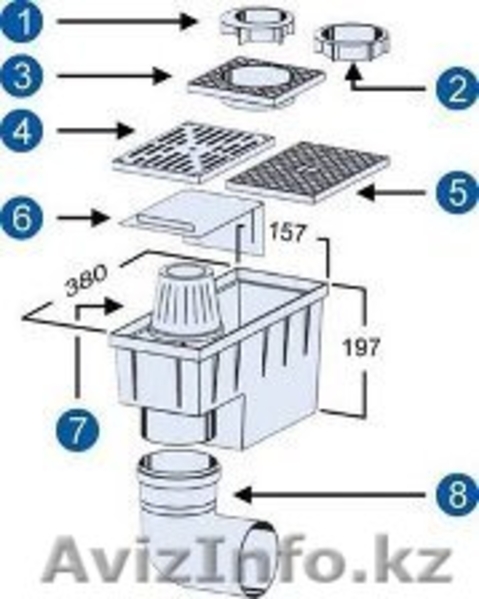 1
2
3
4
5
6
157
380
197
7
8
AvizInfo.kz