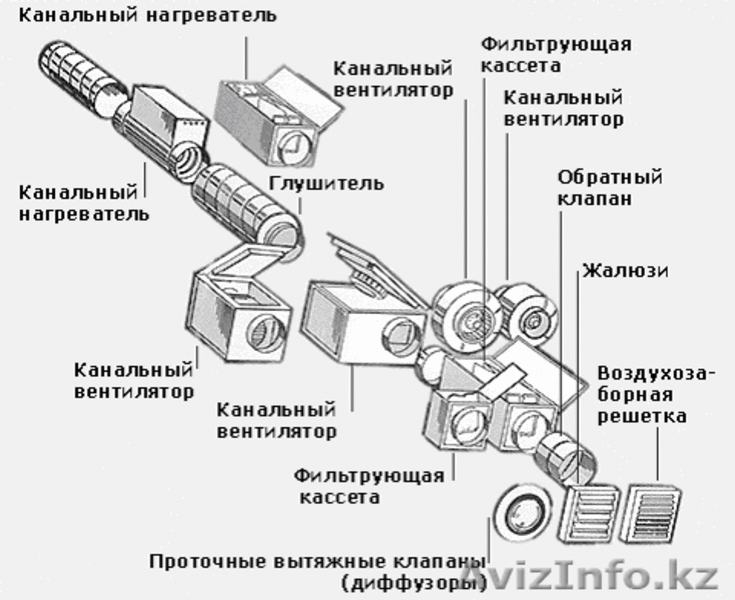 Канальный нагреватель

Канальный вентилятор

Фильтрующая кассета

Канальный вентилятор

Канальный нагреватель

Глушитель

Обратный клапан

Жалюзи

Канальный вентилятор

Канальный вентилятор

Воздухозаборная решетка

Фильтрующая кассета

Проточные вытяжные клапаны (диффузоры)

AvizInfo.kz