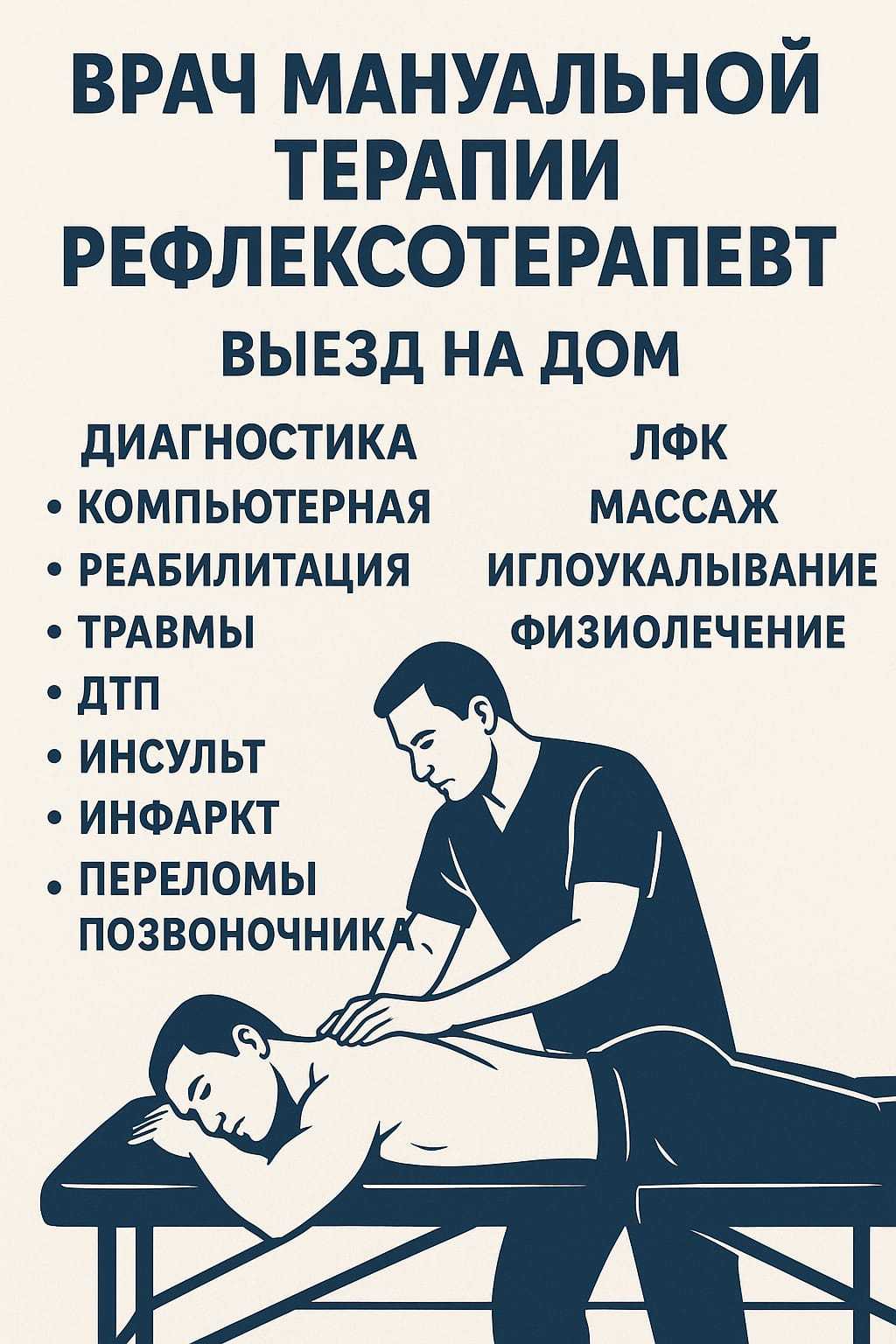 ВРАЧ МАНУАЛЬНОЙ ТЕРАПИИ
РЕФЛЕКСОТЕРАПЕВТ

ВЫЕЗД НА ДОМ

ДИАГНОСТИКА
• КОМПЬЮТЕРНАЯ
• РЕАБИЛИТАЦИЯ
• ТРАВМЫ
• ДТП
• ИНСУЛЬТ
• ИНФАРКТ
• ПЕРЕЛОМЫ ПОЗВОНОЧНИКА

ЛФК
МАССАЖ
ИГЛОУКАЛЫВАНИЕ
ФИЗИОЛЕЧЕНИЕ