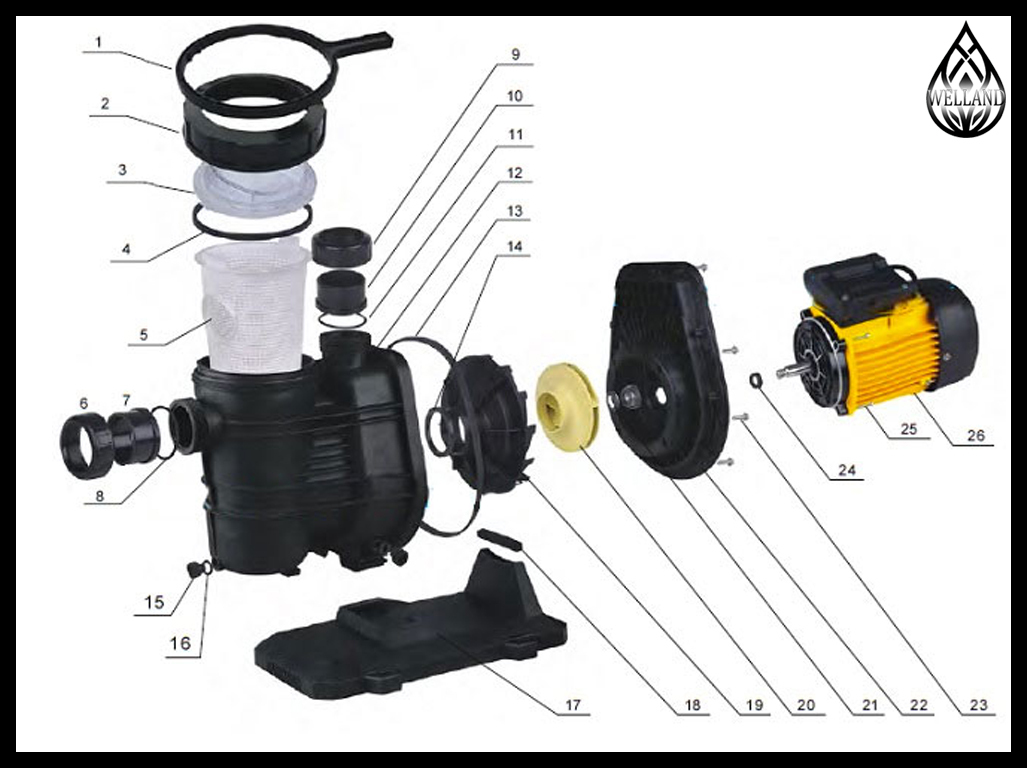 WELLAND

1
2
3
4
5
6
7
8
9
10
11
12
13
14
15
16
17
18
19
20
21
22
23
24
25
26